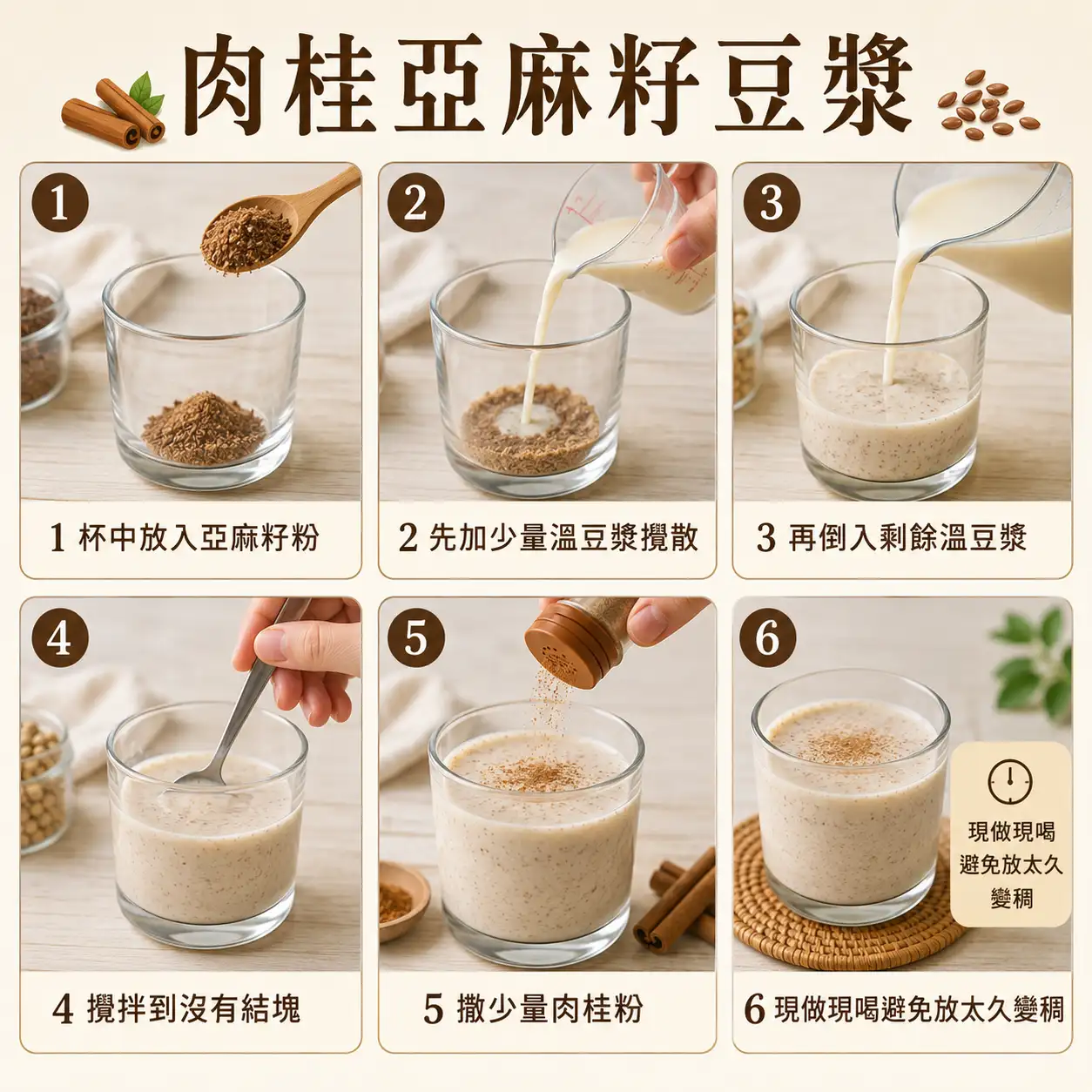 肉桂亞麻籽豆漿

1

1 杯中放入亞麻籽粉

2

2 先加少量溫豆漿攪散

3

3 再倒入剩餘溫豆漿

4

4 攪拌到沒有結塊

5

5 撒少量肉桂粉

6

現做現喝
避免放太久
變稠

6 現做現喝避免放太久變稠