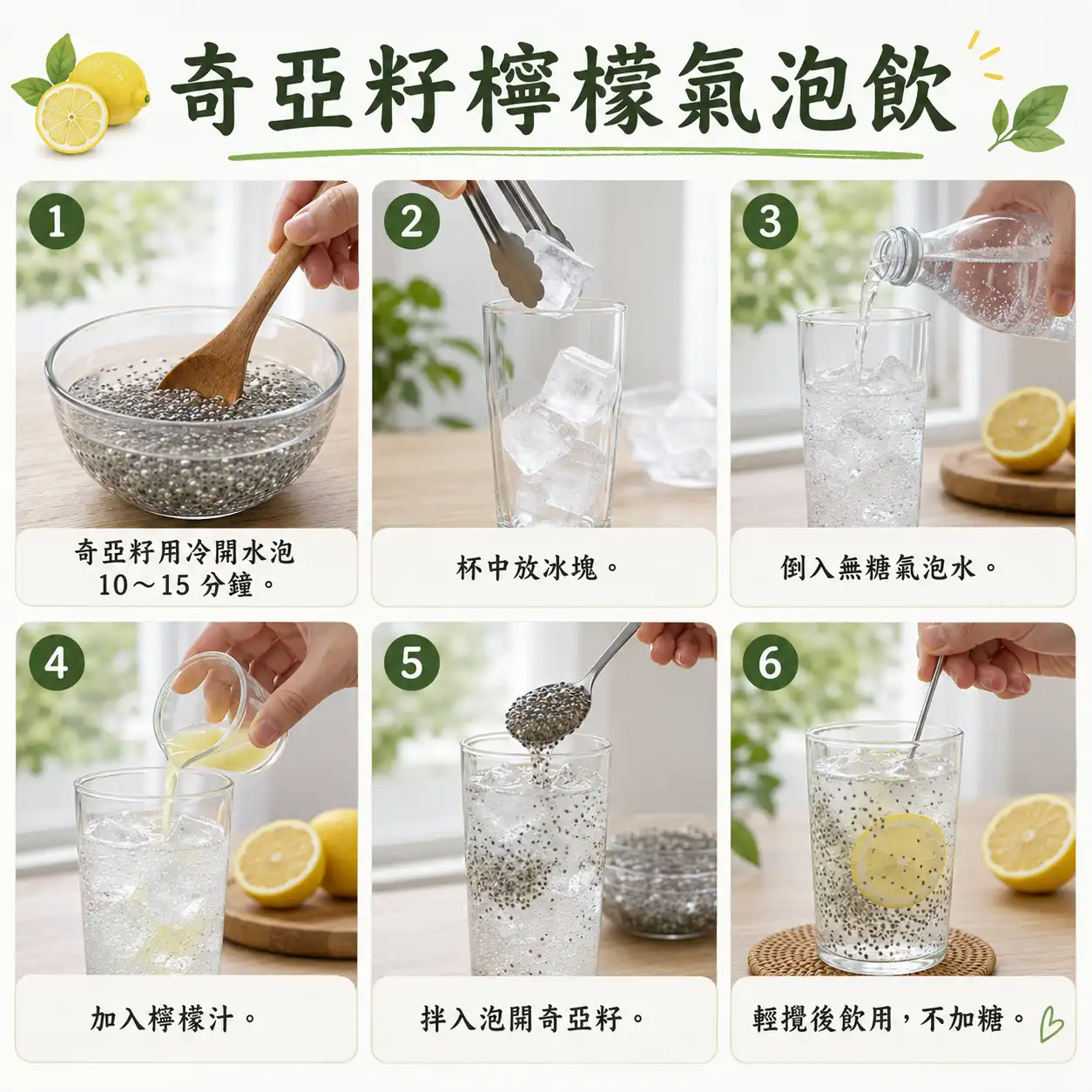 奇亞籽檸檬氣泡飲

1
奇亞籽用冷開水泡 10～15 分鐘。

2
杯中放冰塊。

3
倒入無糖氣泡水。

4
加入檸檬汁。

5
拌入泡開奇亞籽。

6
輕攪後飲用，不加糖。