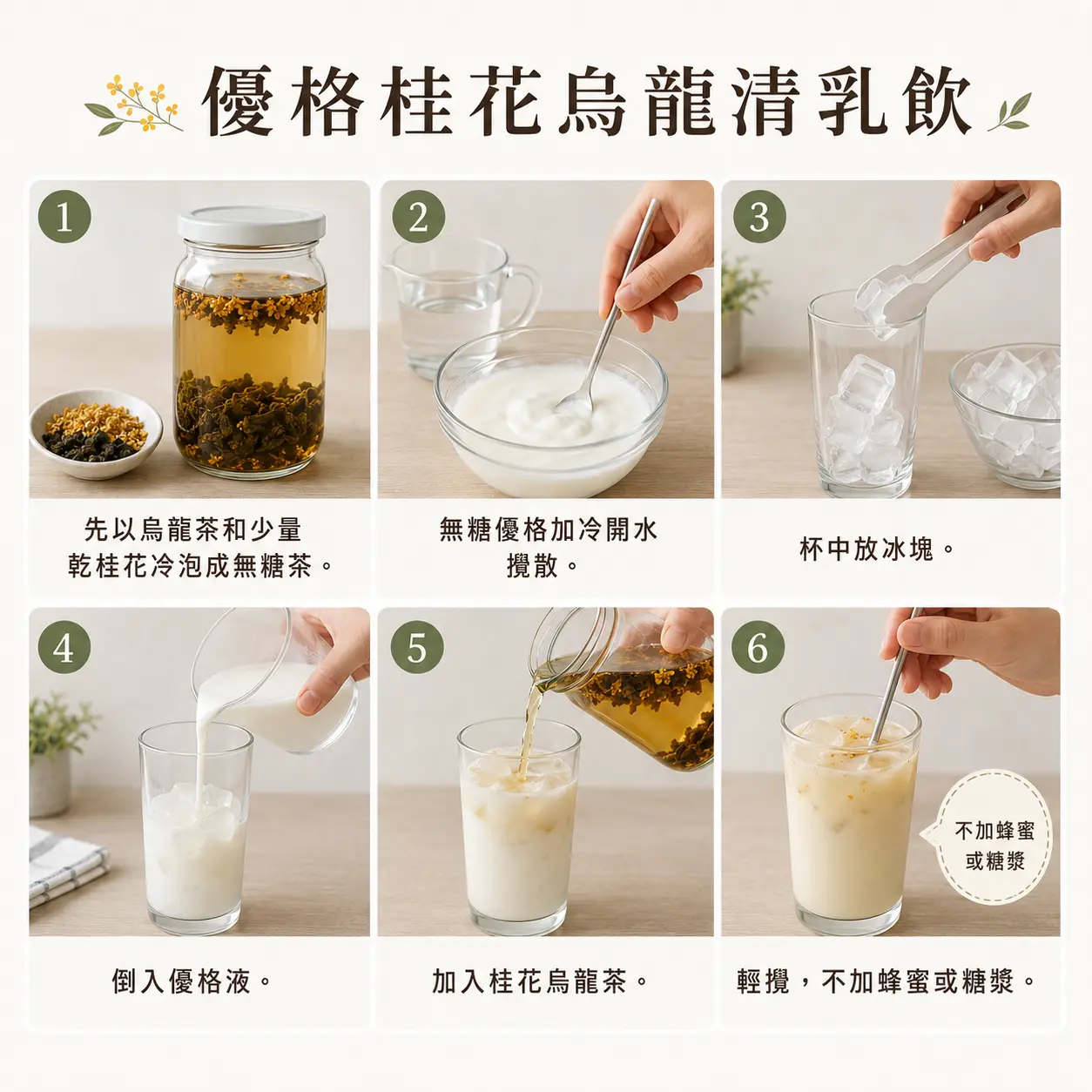 優格桂花烏龍清乳飲

1

先以烏龍茶和少量乾桂花冷泡成無糖茶。

2

無糖優格加冷開水攪散。

3

杯中放冰塊。

4

倒入優格液。

5

加入桂花烏龍茶。

6

不加蜂蜜或糖漿

輕攪，不加蜂蜜或糖漿。