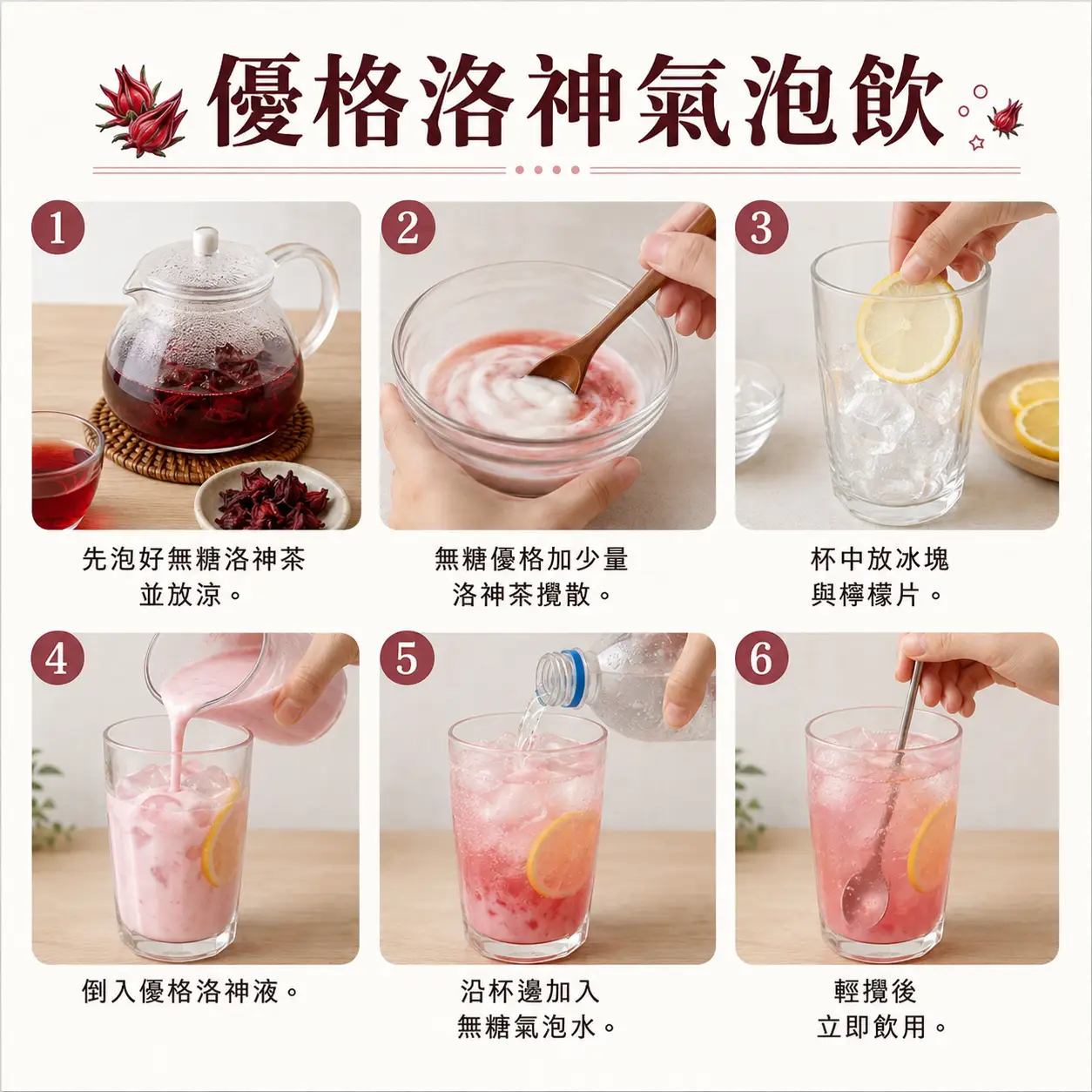 優格洛神氣泡飲

1
先泡好無糖洛神茶並放涼。

2
無糖優格加少量洛神茶攪散。

3
杯中放冰塊與檸檬片。

4
倒入優格洛神液。

5
沿杯邊加入無糖氣泡水。

6
輕攪後立即飲用。