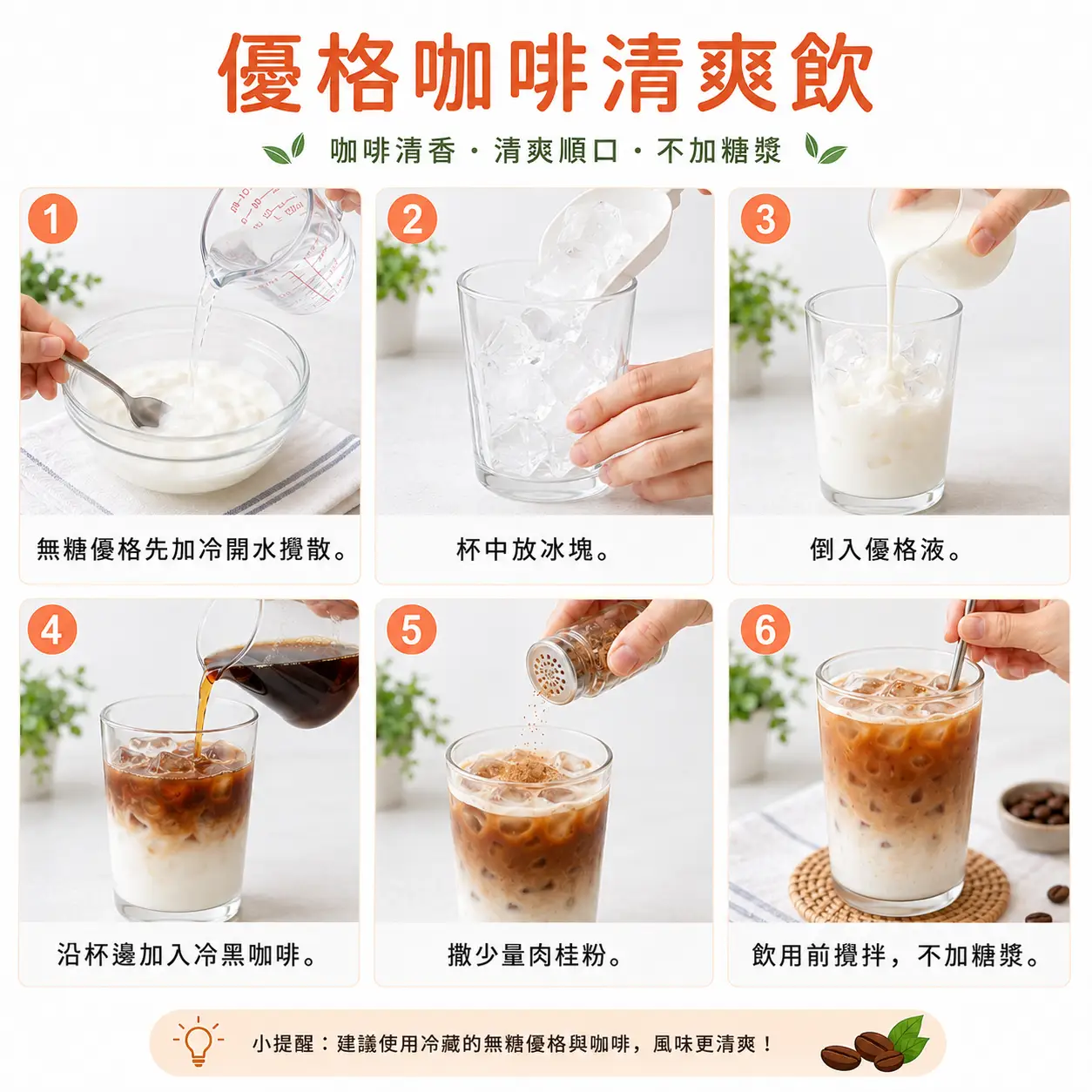 優格咖啡清爽飲

咖啡清香・清爽順口・不加糖漿

1

無糖優格先加冷開水攪散。

2

杯中放冰塊。

3

倒入優格液。

4

沿杯邊加入冷黑咖啡。

5

撒少量肉桂粉。

6

飲用前攪拌，不加糖漿。

小提醒：建議使用冷藏的無糖優格與咖啡，風味更清爽！