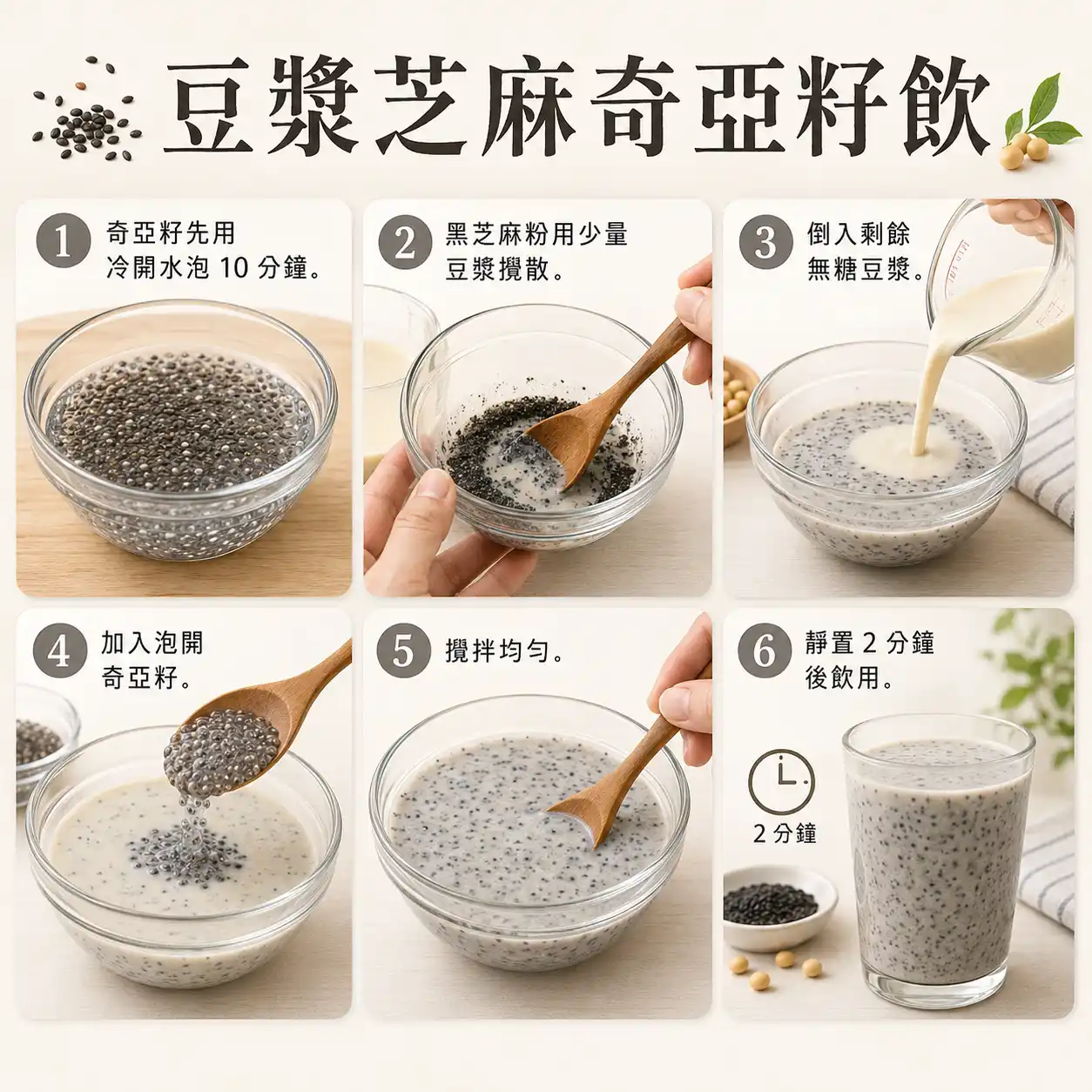 豆漿芝麻奇亞籽飲

1 奇亞籽先用冷開水泡 10 分鐘。

2 黑芝麻粉用少量豆漿攪散。

3 倒入剩餘無糖豆漿。

4 加入泡開奇亞籽。

5 攪拌均勻。

6 靜置 2 分鐘後飲用。

2 分鐘