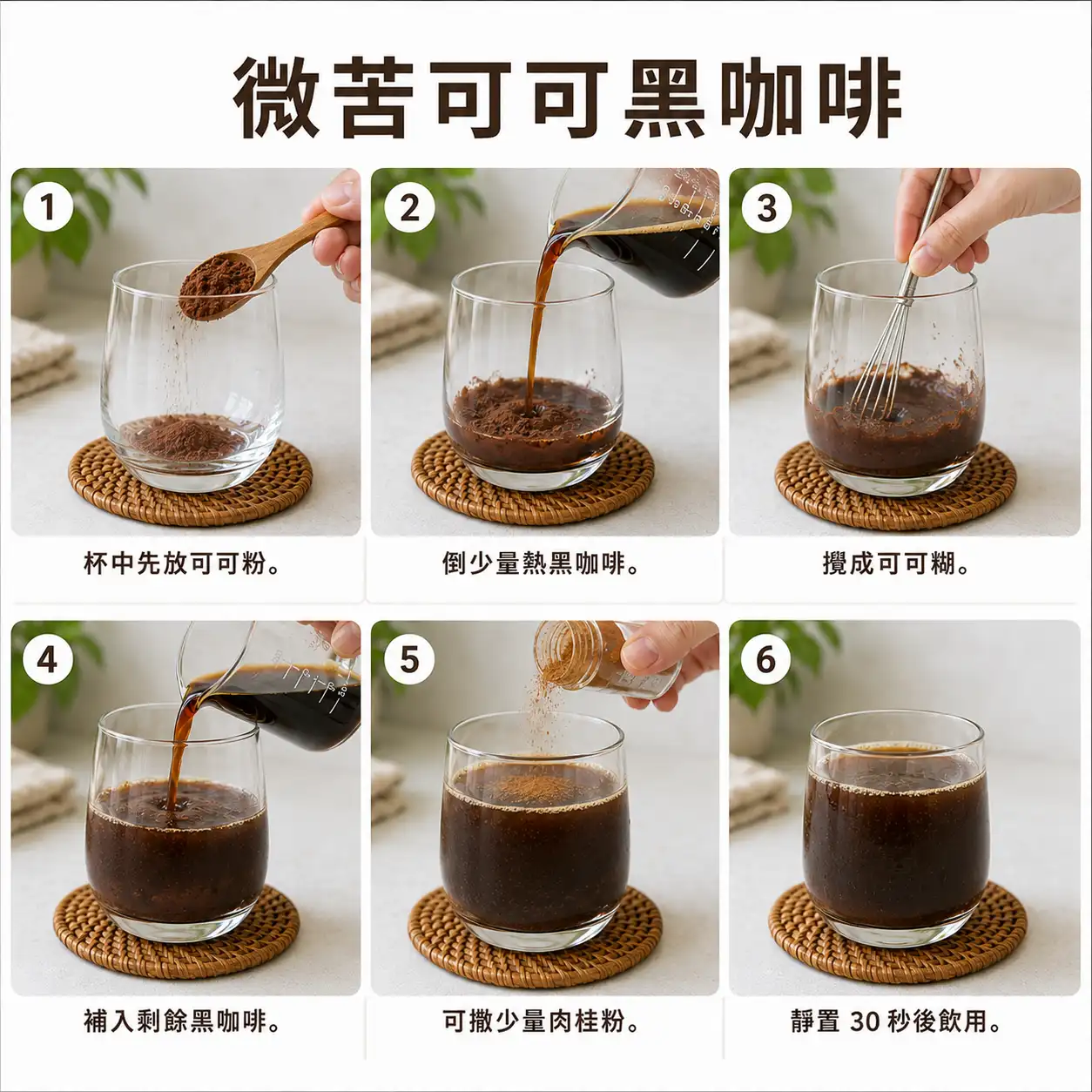 微苦可可黑咖啡

1
杯中先放可可粉。

2
倒少量熱黑咖啡。

3
攪成可可糊。

4
補入剩餘黑咖啡。

5
可撒少量肉桂粉。

6
靜置 30 秒後飲用。