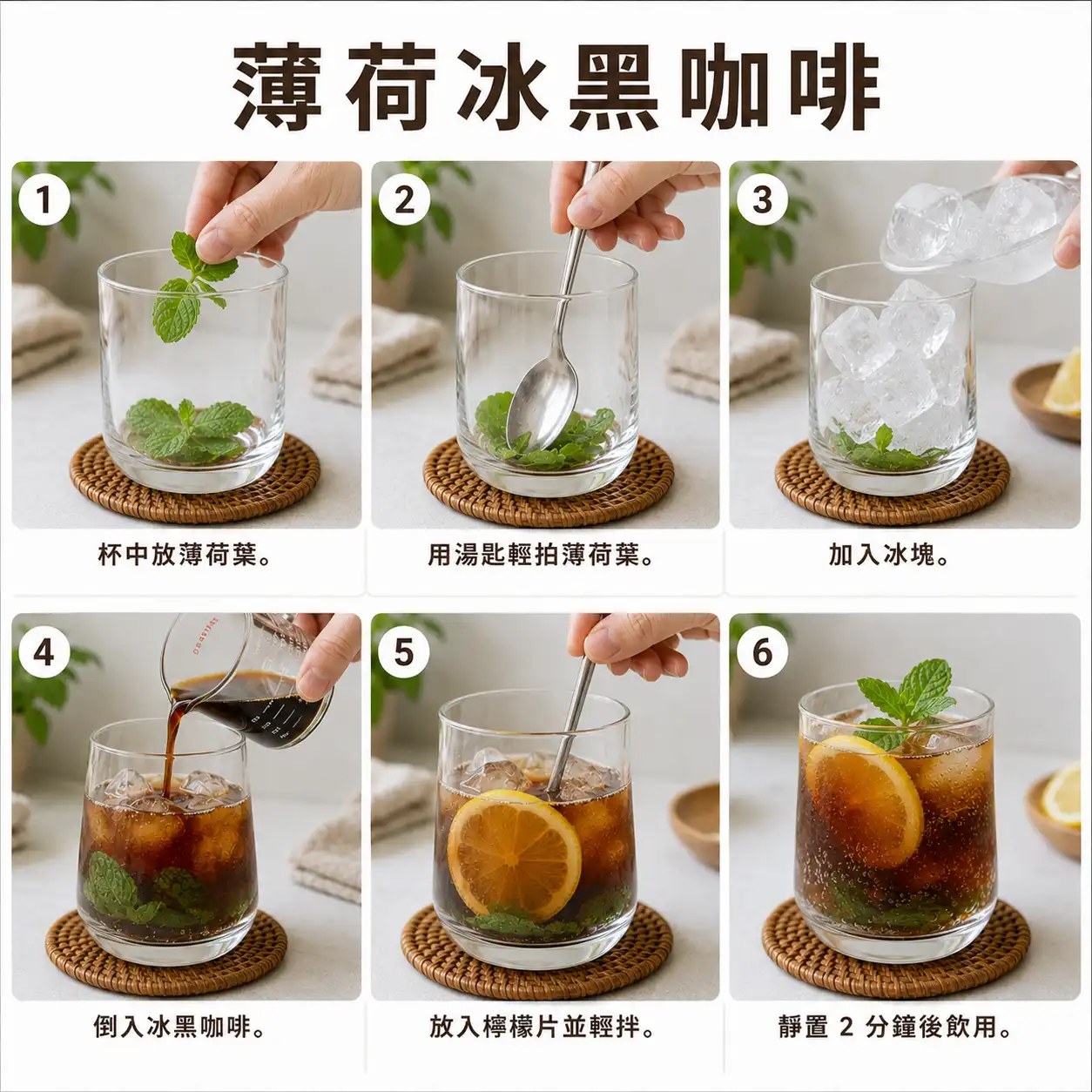 薄荷冰黑咖啡

1
杯中放薄荷葉。

2
用湯匙輕拍薄荷葉。

3
加入冰塊。

4
倒入冰黑咖啡。

5
放入檸檬片並輕拌。

6
靜置 2 分鐘後飲用。