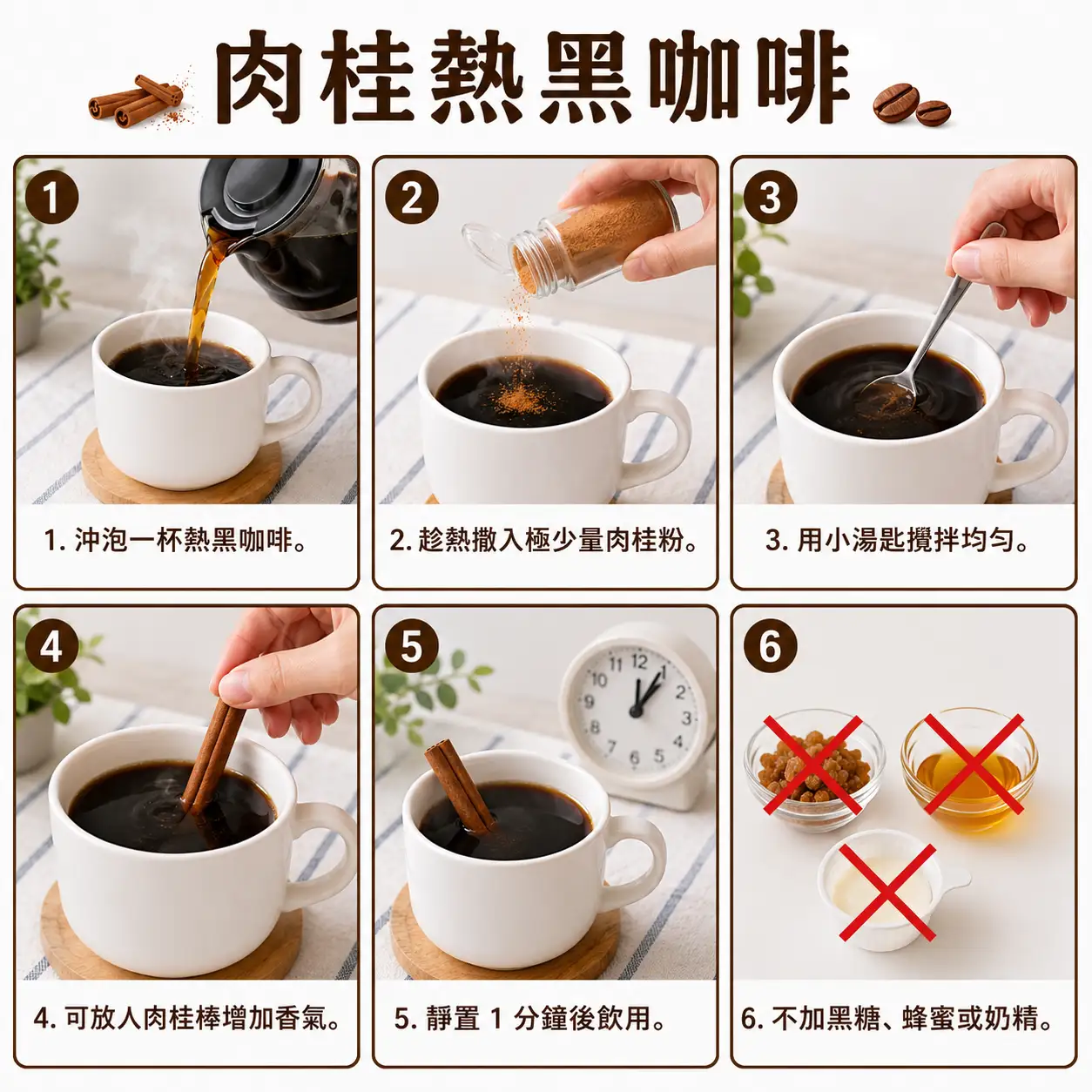 肉桂熱黑咖啡

1

1. 沖泡一杯熱黑咖啡。

2

2. 趁熱撒入極少量肉桂粉。

3

3. 用小湯匙攪拌均勻。

4

4. 可放人肉桂棒增加香氣。

5

11 12 1 2 3 4 5 6 7 8 9 10

5. 靜置 1 分鐘後飲用。

6

6. 不加黑糖、蜂蜜或奶精。