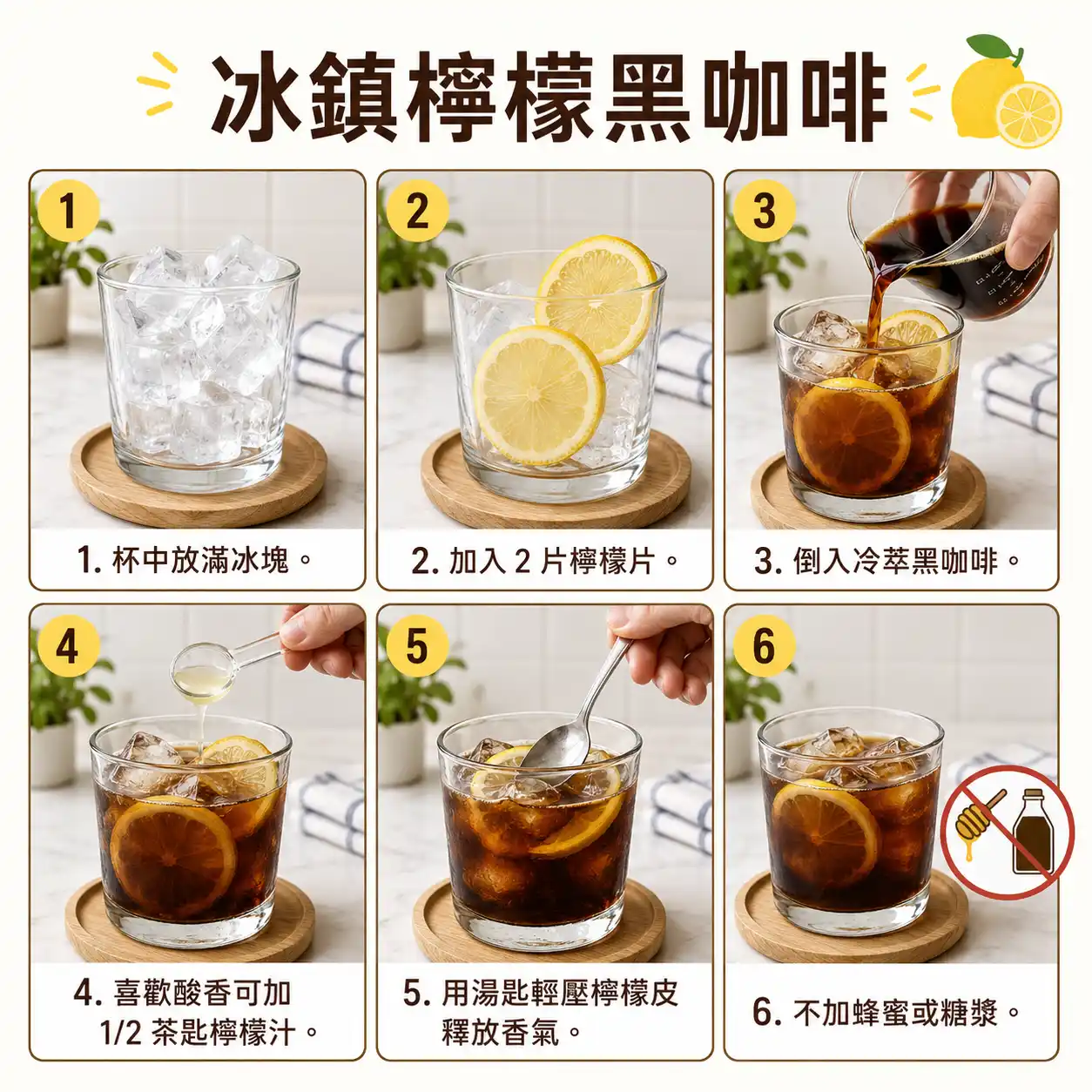 冰鎮檸檬黑咖啡

1

1. 杯中放滿冰塊。

2

2. 加入 2 片檸檬片。

3

3. 倒入冷萃黑咖啡。

4

4. 喜歡酸香可加 1/2 茶匙檸檬汁。

5

5. 用湯匙輕壓檸檬皮釋放香氣。

6

6. 不加蜂蜜或糖漿。