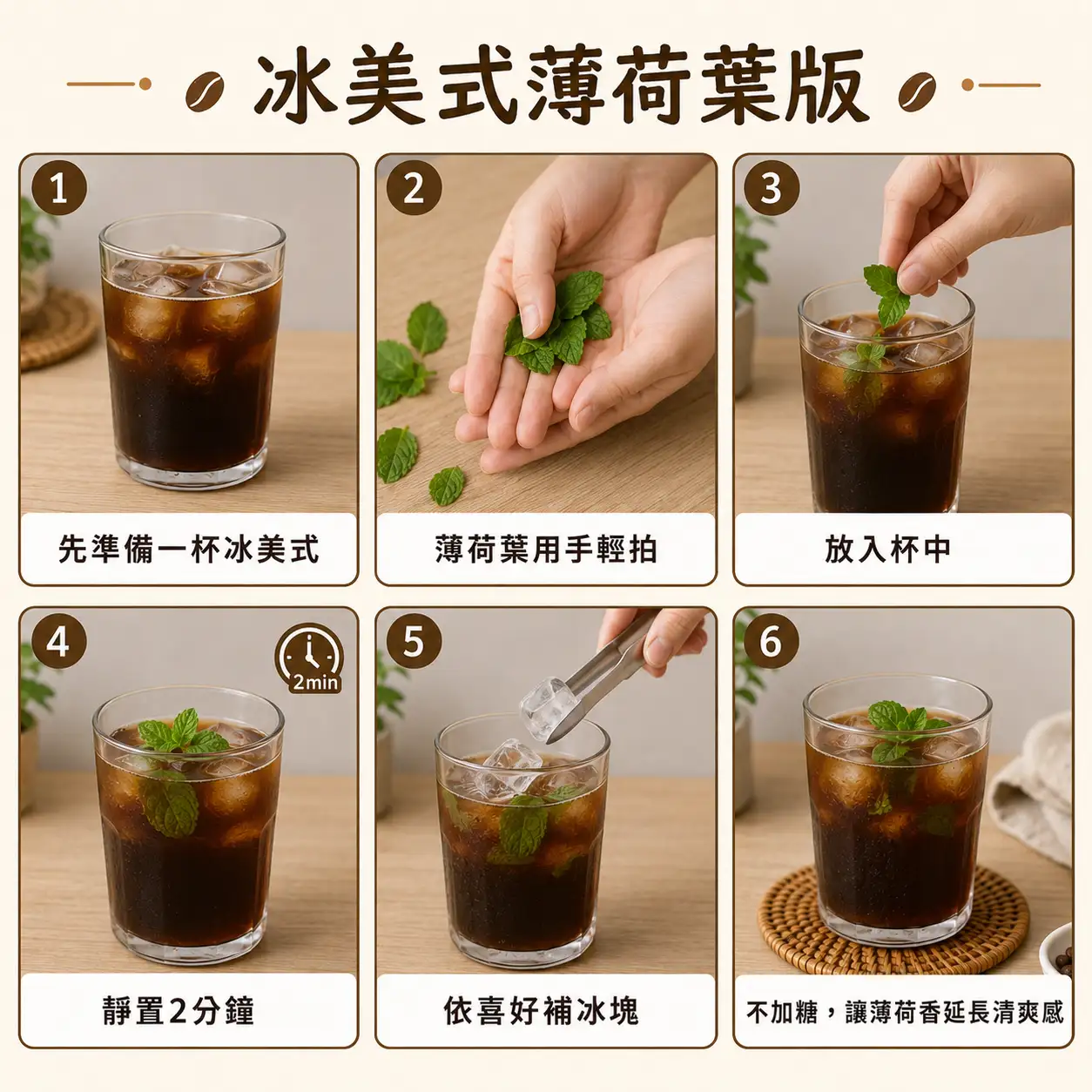 冰美式薄荷葉版

1
先準備一杯冰美式

2
薄荷葉用手輕拍

3
放入杯中

4
2min
靜置2分鐘

5
依喜好補冰塊

6
不加糖，讓薄荷香延長清爽感