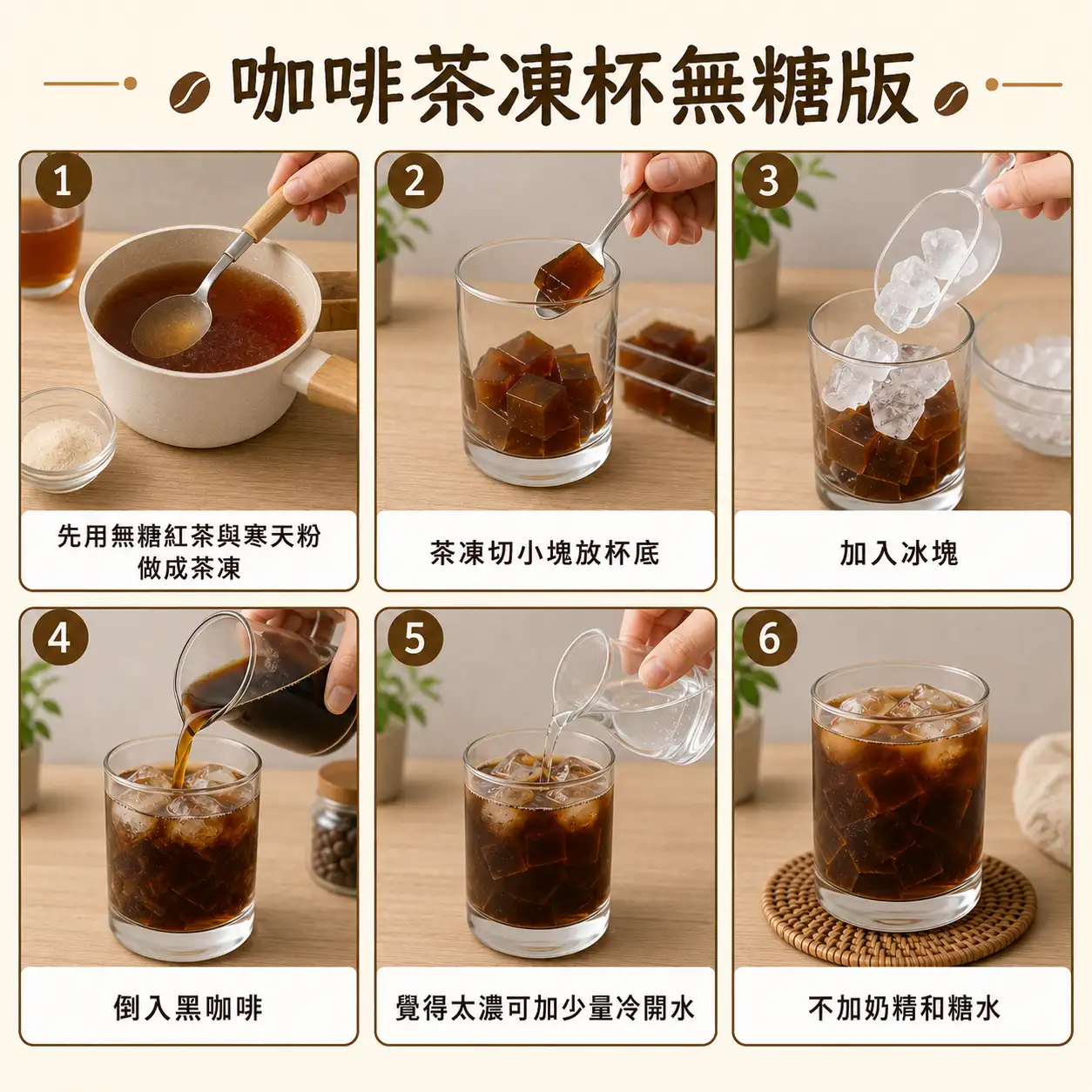 咖啡茶凍杯無糖版

1
先用無糖紅茶與寒天粉做成茶凍

2
茶凍切小塊放杯底

3
加入冰塊

4
倒入黑咖啡

5
覺得太濃可加少量冷開水

6
不加奶精和糖水