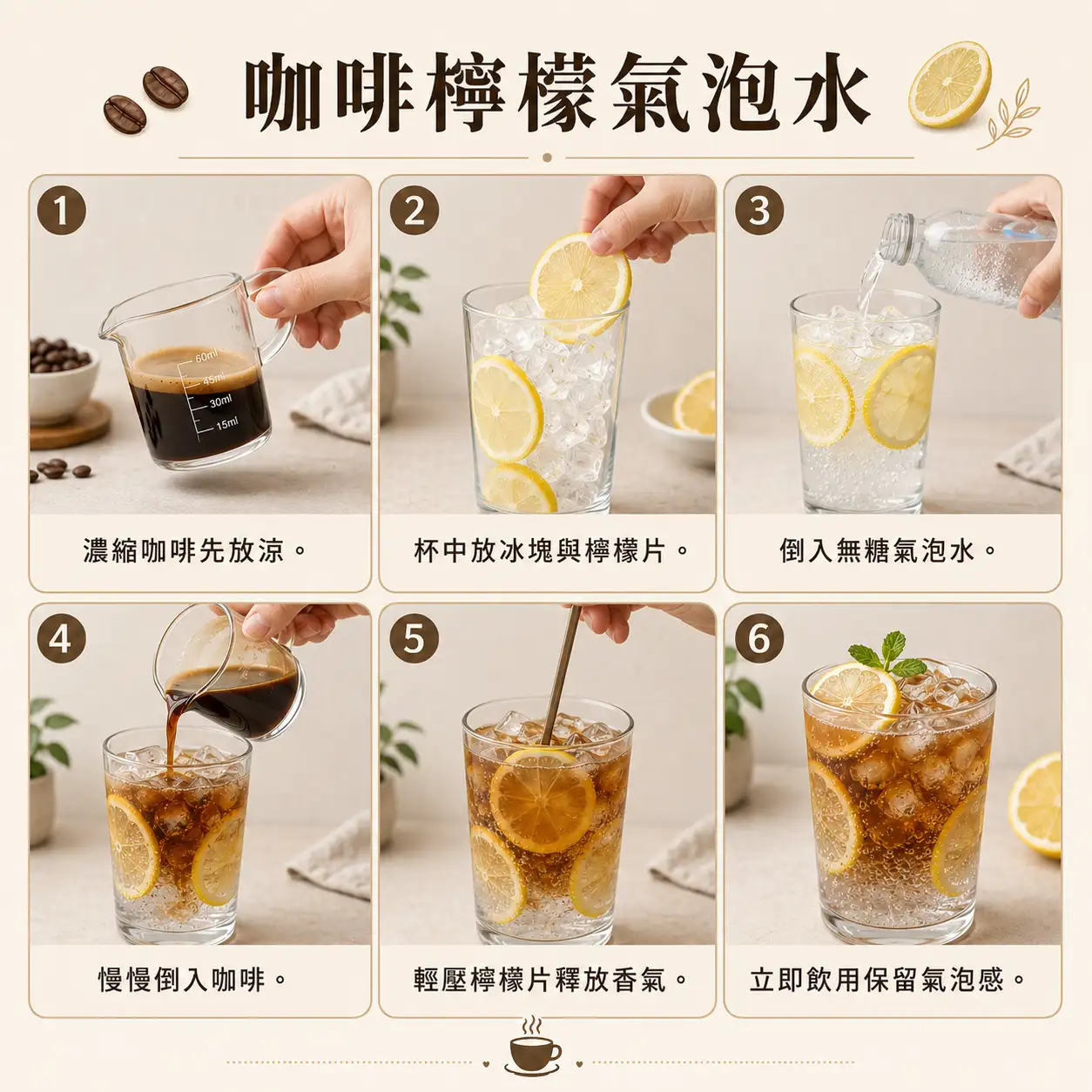 咖啡檸檬氣泡水

1

60ml
45ml
30ml
15ml

濃縮咖啡先放涼。

2

杯中放冰塊與檸檬片。

3

倒入無糖氣泡水。

4

慢慢倒入咖啡。

5

輕壓檸檬片釋放香氣。

6

立即飲用保留氣泡感。