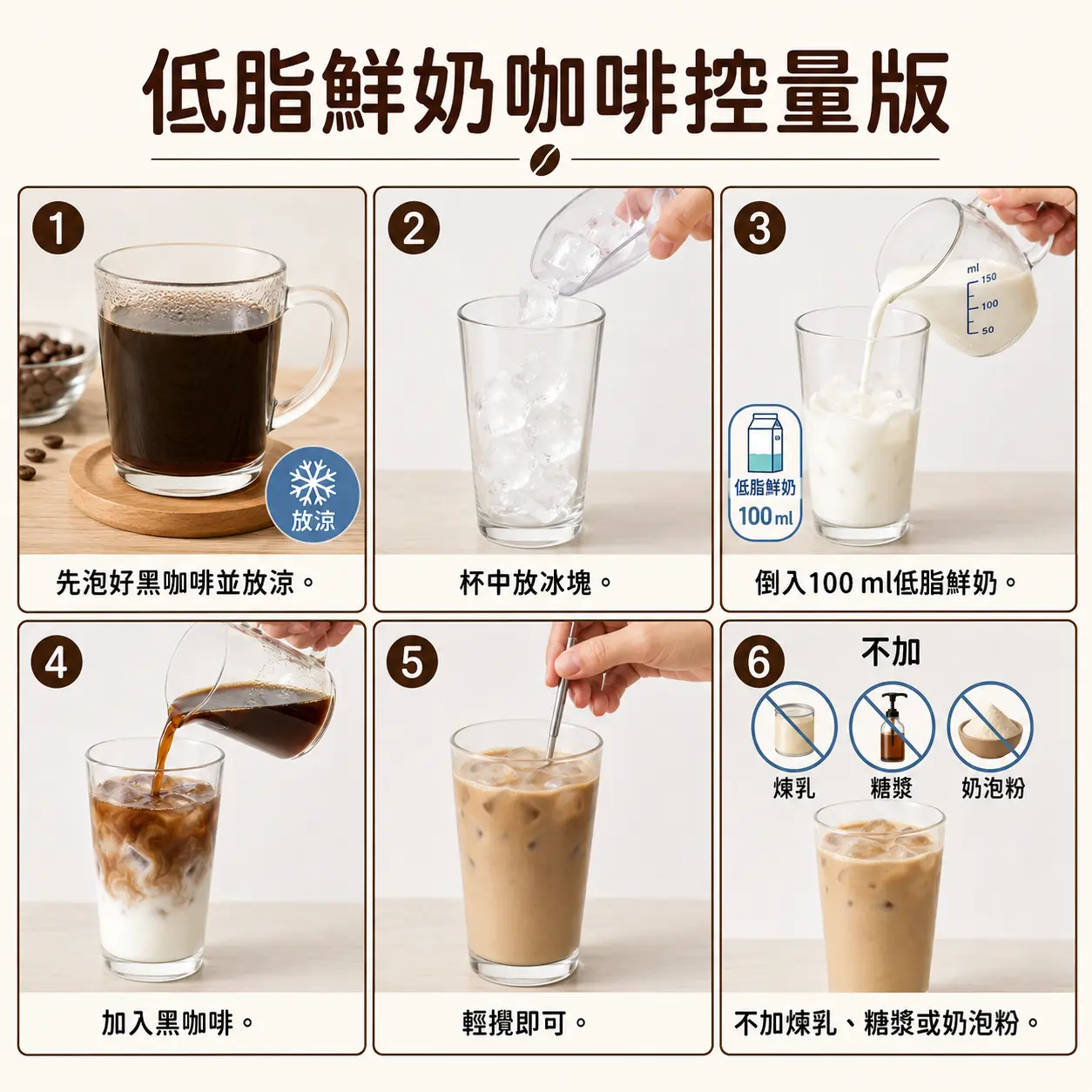 低脂鮮奶咖啡控量版

1

放涼

先泡好黑咖啡並放涼。

2

杯中放冰塊。

3

ml
150
100
50

低脂鮮奶
100 ml

倒入100 ml低脂鮮奶。

4

加入黑咖啡。

5

輕攪即可。

6

不加

煉乳
糖漿
奶泡粉

不加煉乳、糖漿或奶泡粉。