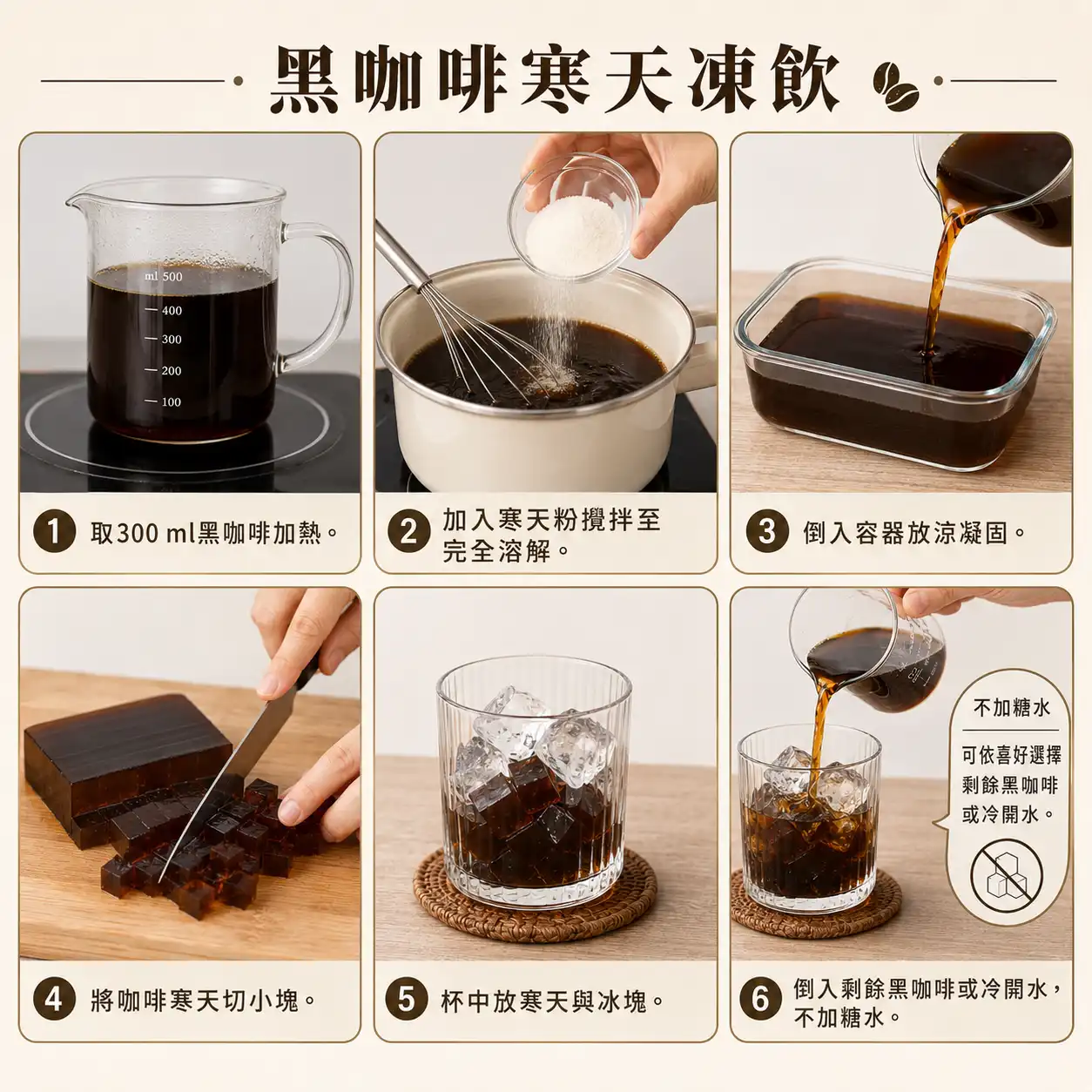 黑咖啡寒天凍飲

ml 500
400
300
200
100

1 取300 ml黑咖啡加熱。

2 加入寒天粉攪拌至完全溶解。

3 倒入容器放涼凝固。

4 將咖啡寒天切小塊。

5 杯中放寒天與冰塊。

不加糖水

可依喜好選擇剩餘黑咖啡或冷開水。

6 倒入剩餘黑咖啡或冷開水，不加糖水。