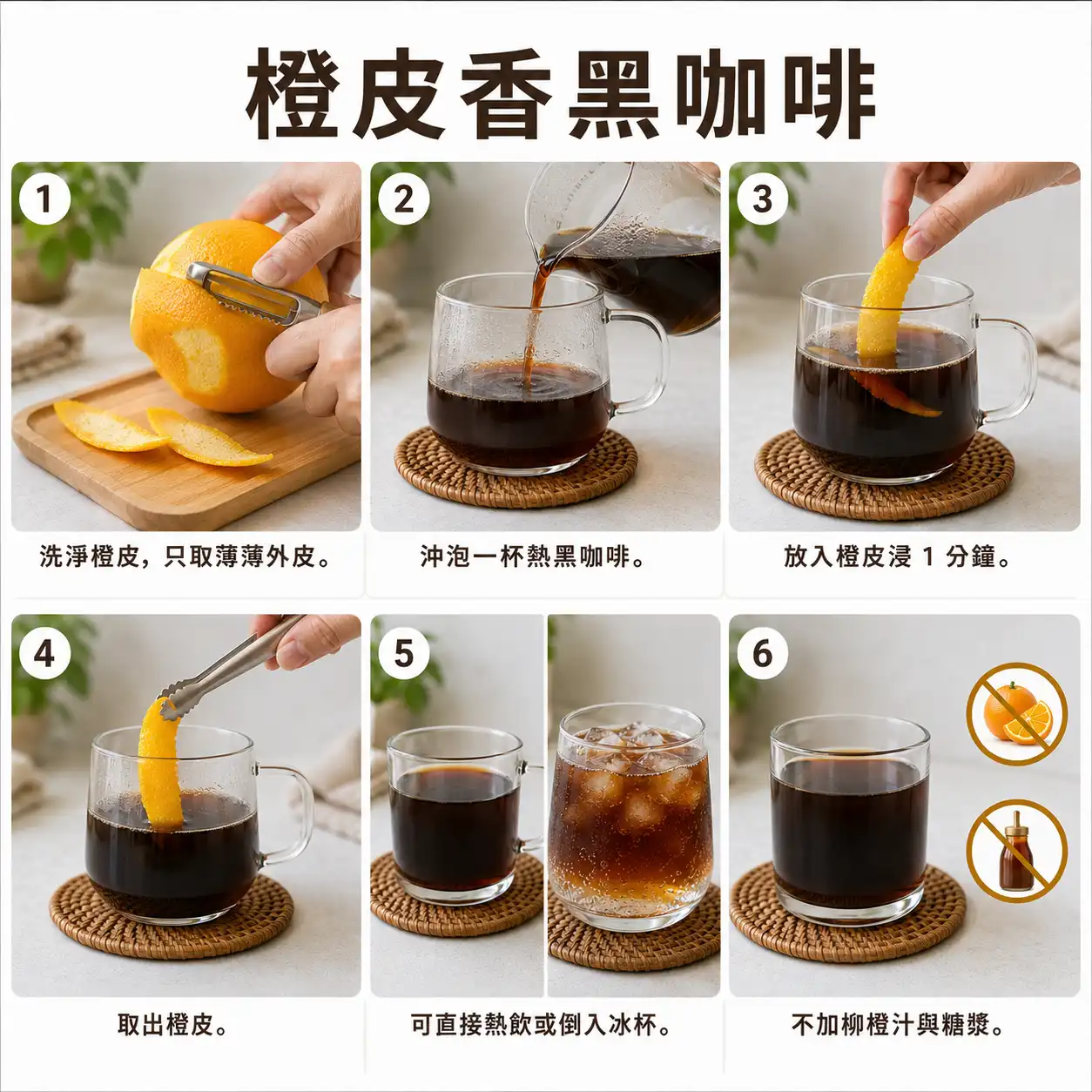 橙皮香黑咖啡

1
洗淨橙皮，只取薄薄外皮。

2
沖泡一杯熱黑咖啡。

3
放入橙皮浸 1 分鐘。

4
取出橙皮。

5
可直接熱飲或倒入冰杯。

6
不加柳橙汁與糖漿。