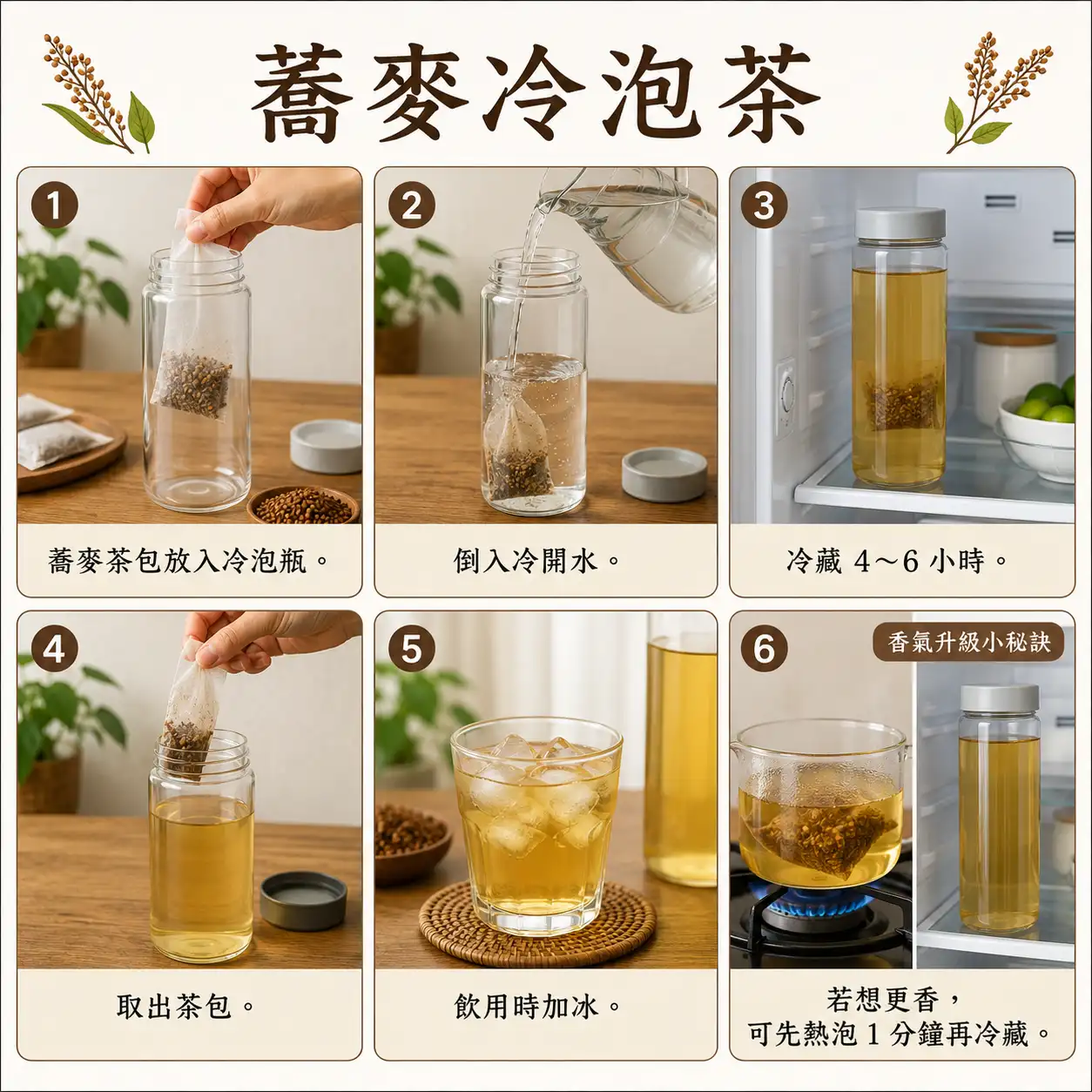 蕎麥冷泡茶

1
蕎麥茶包放入冷泡瓶。

2
倒入冷開水。

3
冷藏 4～6 小時。

4
取出茶包。

5
飲用時加冰。

6
香氣升級小秘訣
若想更香，
可先熱泡 1 分鐘再冷藏。