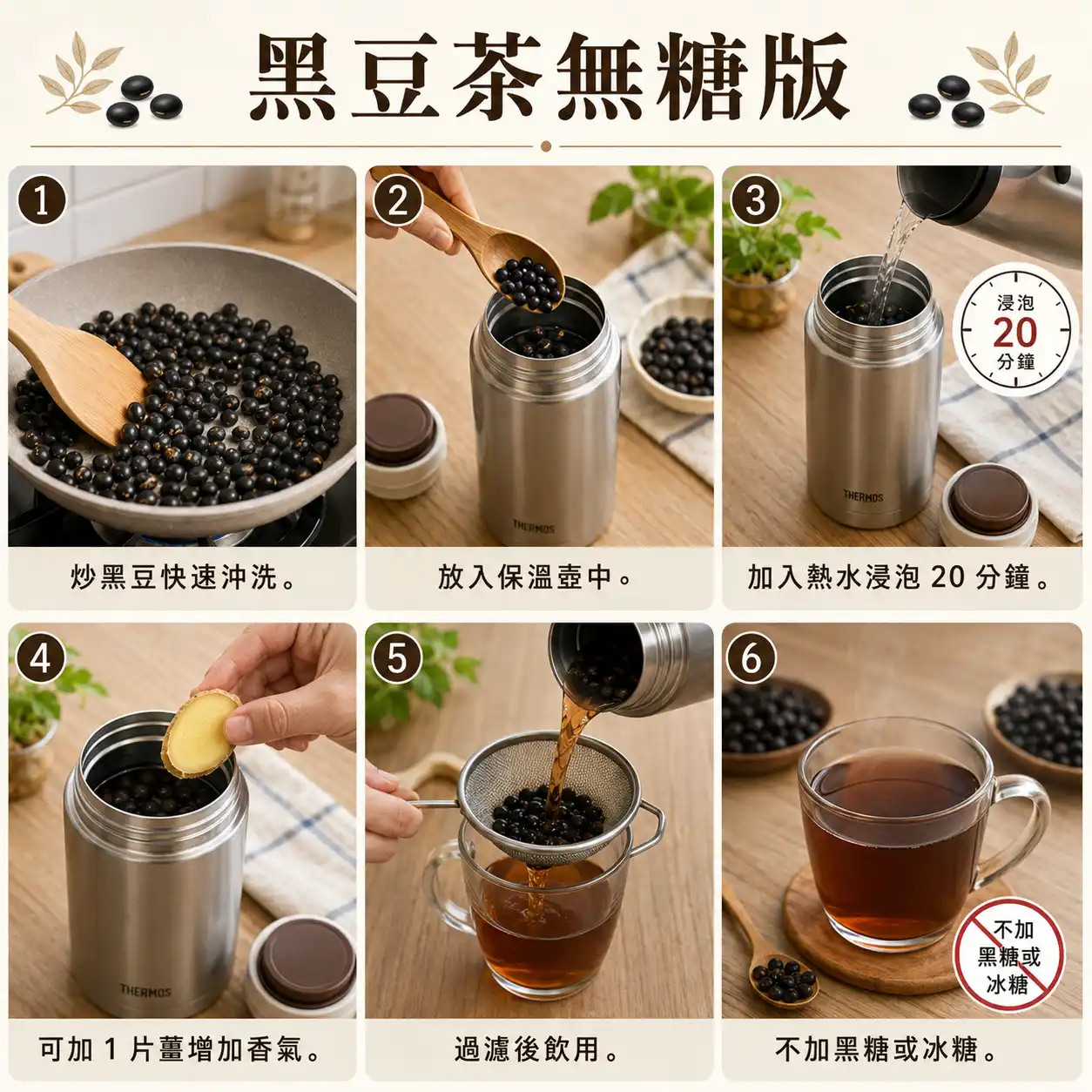 黑豆茶無糖版

1
炒黑豆快速沖洗。

2
THERMOS
放入保溫壺中。

3
浸泡
20
分鐘
THERMOS
加入熱水浸泡 20 分鐘。

4
THERMOS
可加 1 片薑增加香氣。

5
過濾後飲用。

6
不加
黑糖或
冰糖
不加黑糖或冰糖。