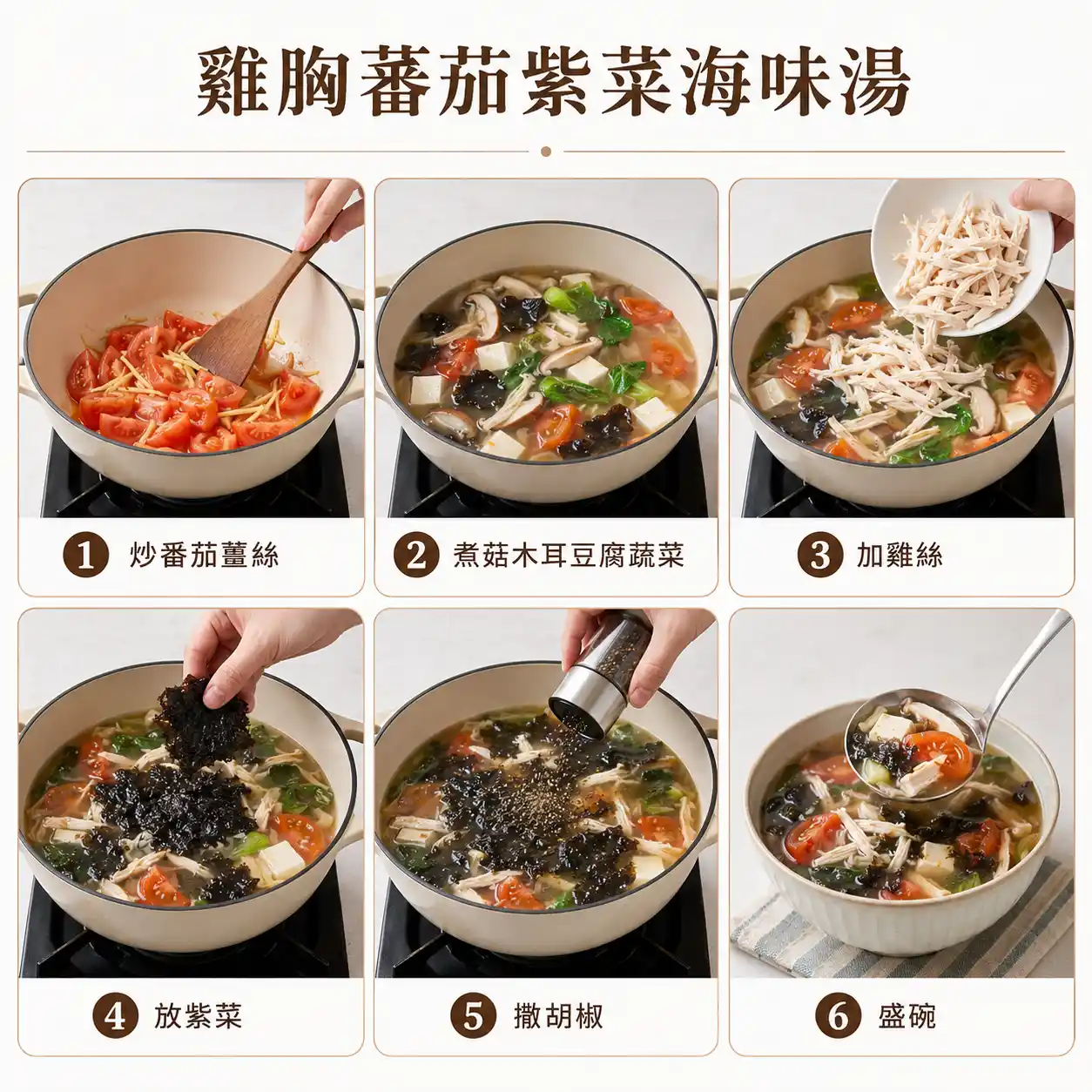 雞胸蕃茄紫菜海味湯

1 炒番茄薑絲

2 煮菇木耳豆腐蔬菜

3 加雞絲

4 放紫菜

5 撒胡椒

6 盛碗