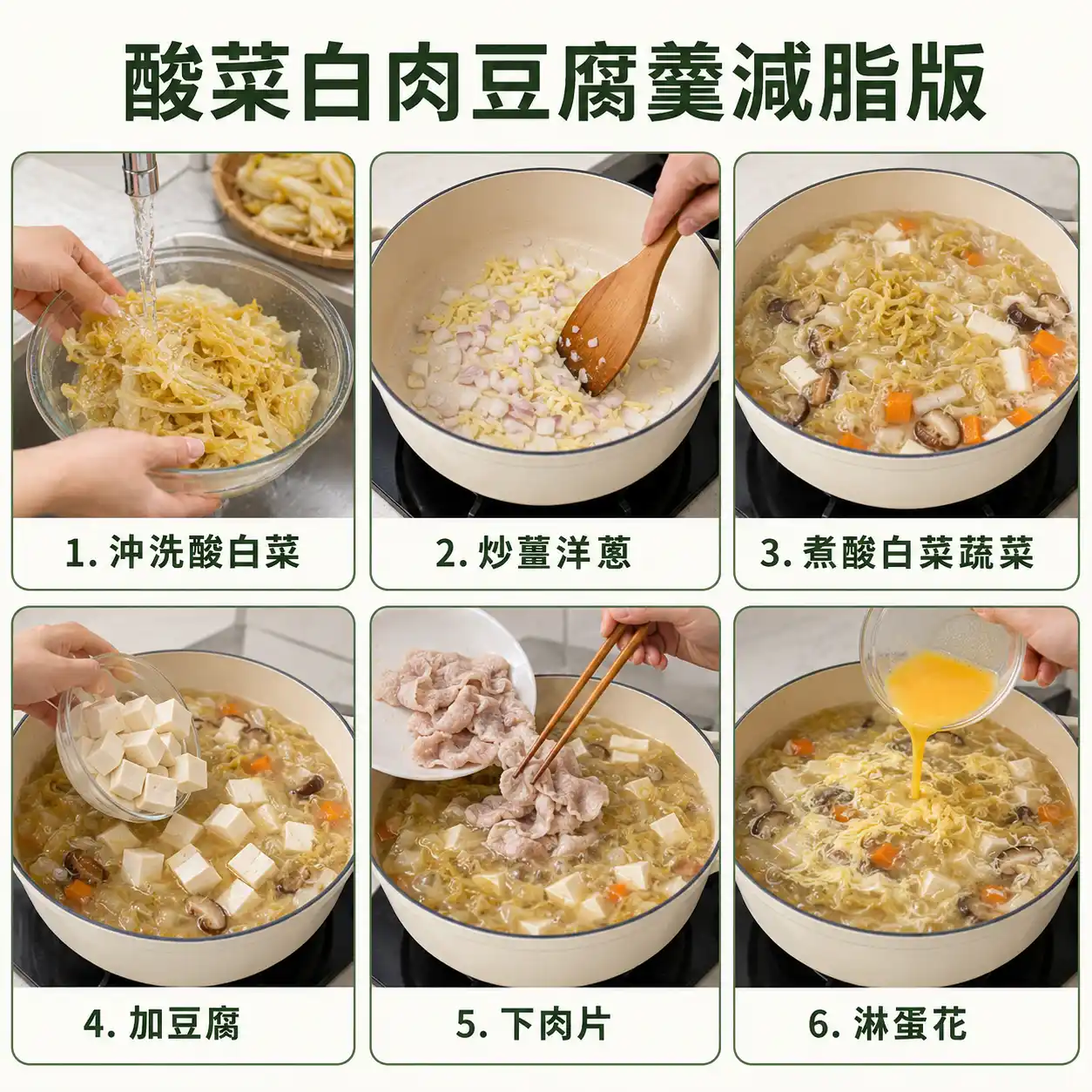 酸菜白肉豆腐羹減脂版

1. 沖洗酸白菜

2. 炒薑洋蔥

3. 煮酸白菜蔬菜

4. 加豆腐

5. 下肉片

6. 淋蛋花